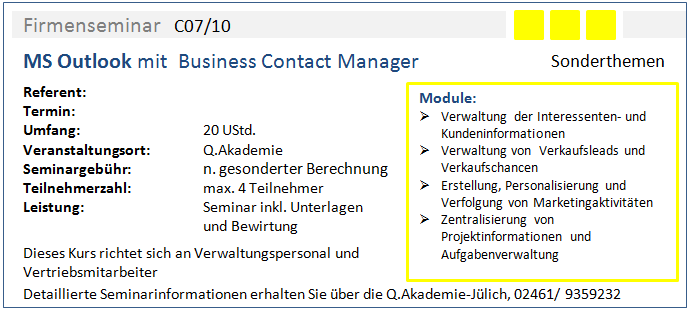 Firmenseminar C07/10

MS Outlook mit Business Contact Manager

Sonderthemen

Referent:
Termin:
Umfang: 20 UStd.
Veranstaltungsort: Q.Akademie
Seminargebühr: n. gesonderter Berechnung
Teilnehmerzahl: max. 4 Teilnehmer
Leistung: Seminar inkl. Unterlagen und Bewirtung

Dieses Kurs richtet sich an Verwaltungspersonal und Vertriebsmitarbeiter

Module:
➢ Verwaltung der Interessenten- und Kundeninformationen
➢ Verwaltung von Verkaufsleads und Verkaufschancen
➢ Erstellung, Personalisierung und Verfolgung von Marketingaktivitäten
➢ Zentralisierung von Projektinformationen und Aufgabenverwaltung

Detaillierte Seminarinformationen erhalten Sie über die Q.Akademie-Jülich, 02461/ 9359232